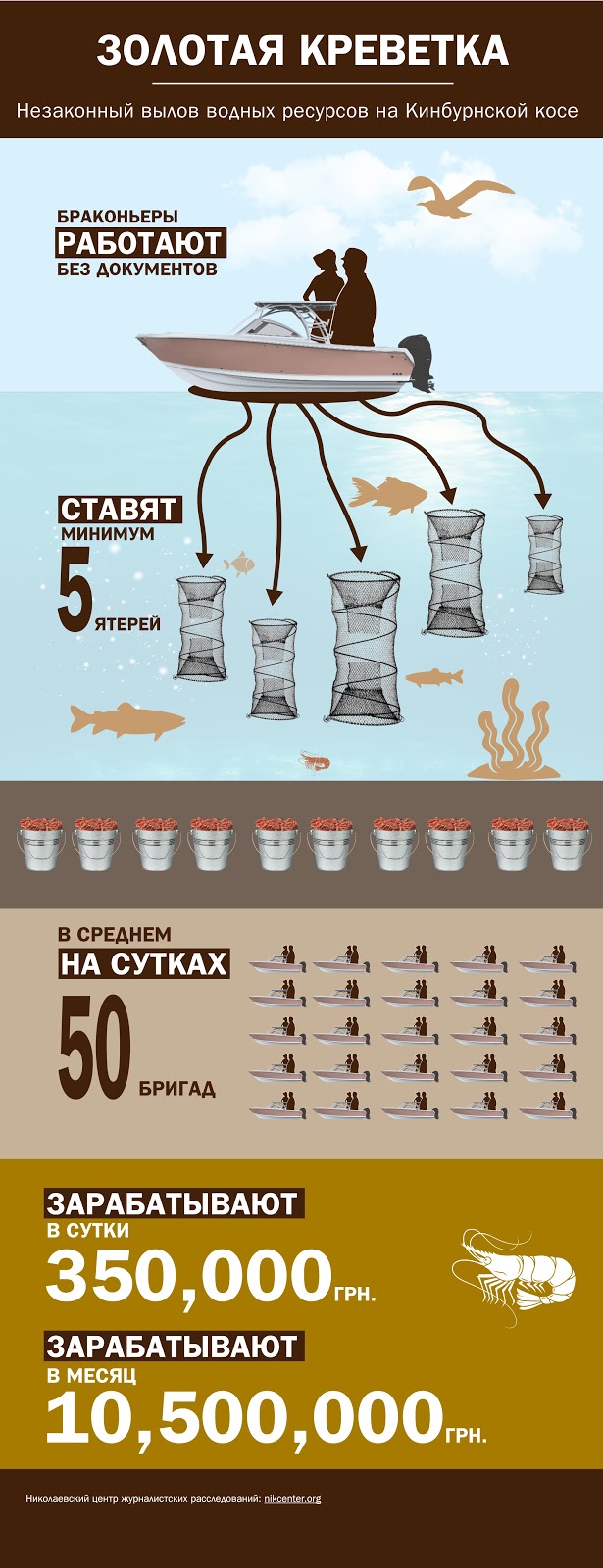 ЗОЛОТАЯ КРЕВЕТКА

Незаконный вылов водных ресурсов на Кинбурнской косе

БРАКОНЬЕРЫ РАБОТАЮТ БЕЗ ДОКУМЕНТОВ

СТАВЯТ МИНИМУМ 5 ЯТЕРЕЙ

В СРЕДНЕМ НА СУТКАХ 50 БРИГАД

ЗАРАБАТЫВАЮТ В СУТКИ 350,000 ГРН.

ЗАРАБАТЫВАЮТ В МЕСЯЦ 10,500,000 ГРН.

Николаевский центр журналистских расследований: nikcenter.org