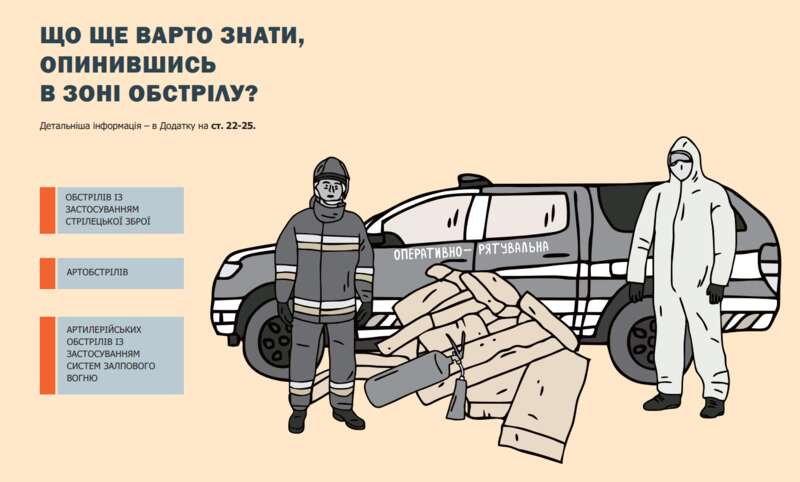 ЩО ЩЕ ВАРТО ЗНАТИ, ОПИНИВШИСЬ В ЗОНІ ОБСТРІЛУ?

Детальніша інформація – в Додатку на ст. 22-25.

ОБСТРІЛІВ ІЗ ЗАСТОСУВАННЯМ СТРІЛЕЦЬКОЇ ЗБРОЇ

АРТОБСТРІЛІВ

АРТИЛЕРІЙСЬКИХ ОБСТРІЛІВ ІЗ ЗАСТОСУВАННЯМ СИСТЕМ ЗАЛПОВОГО ВОГНЮ

ОПЕРАТИВНО-РЯТУВАЛЬНА