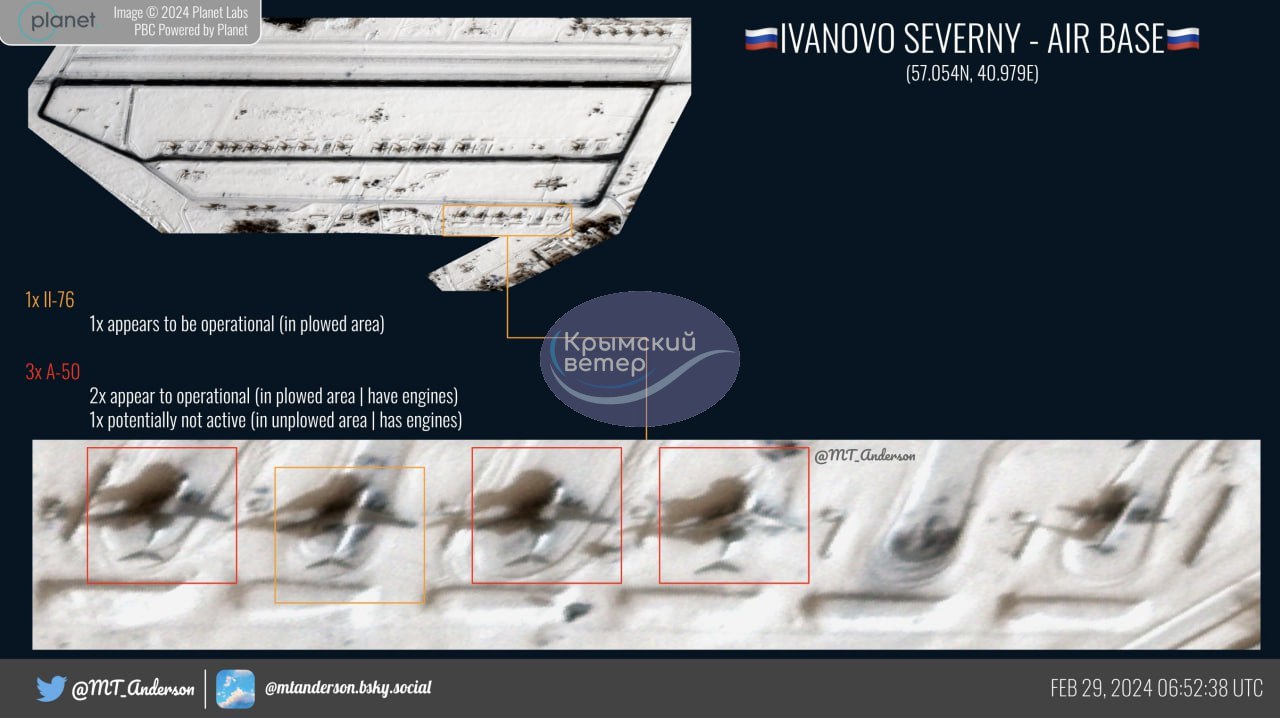 planet
Image © 2024 Planet Labs
PBC Powered by Planet

IVANOVO SEVERNY - AIR BASE
(57.054N, 40.979E)

1x Il-76
1x appears to be operational (in plowed area)

3x A-50
2x appear to operational (in plowed area | have engines)
1x potentially not active (in unplowed area | has engines)

Крымский ветер

@MT_Anderson

@MT_Anderson
@mtanderson.bsky.social
FEB 29, 2024 06:52:38 UTC