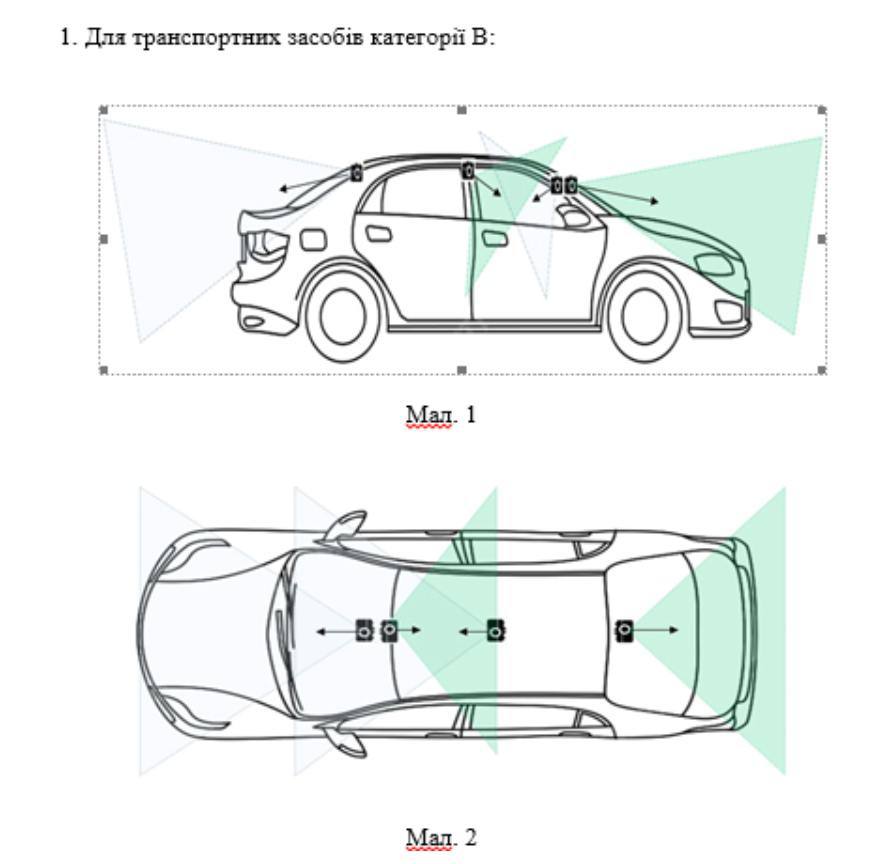 1. Для транспортних засобів категорії В:

Мал. 1

Мал. 2