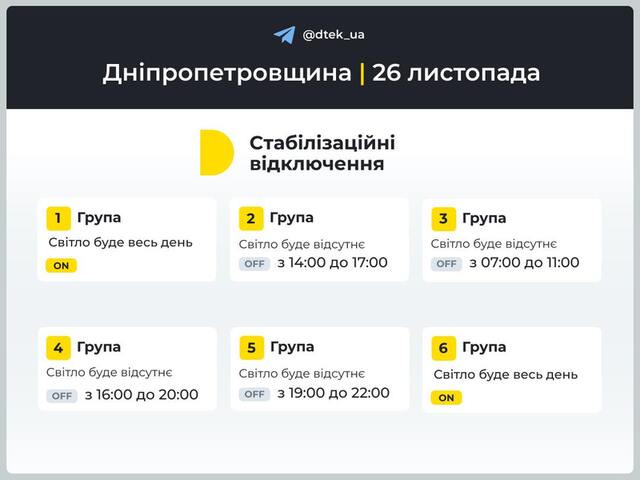 @dtek_ua

Дніпропетровщина | 26 листопада

Стабілізаційні відключення

1 Група
Світло буде весь день
ON

2 Група
Світло буде відсутнє
OFF з 14:00 до 17:00

3 Група
Світло буде відсутнє
OFF з 07:00 до 11:00

4 Група
Світло буде відсутнє
OFF з 16:00 до 20:00

5 Група
Світло буде відсутнє
OFF з 19:00 до 22:00

6 Група
Світло буде весь день
ON